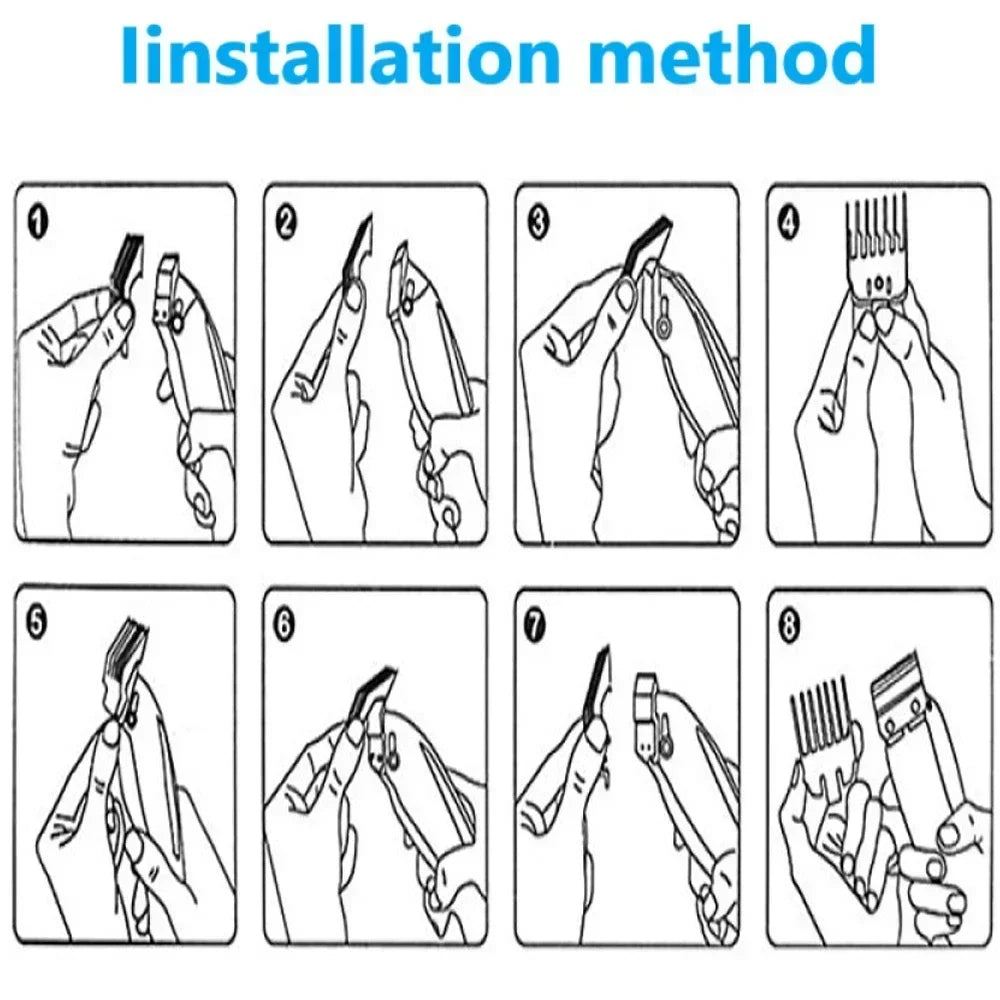 Iinstallation method

1

2

3

4

5

6

7

8